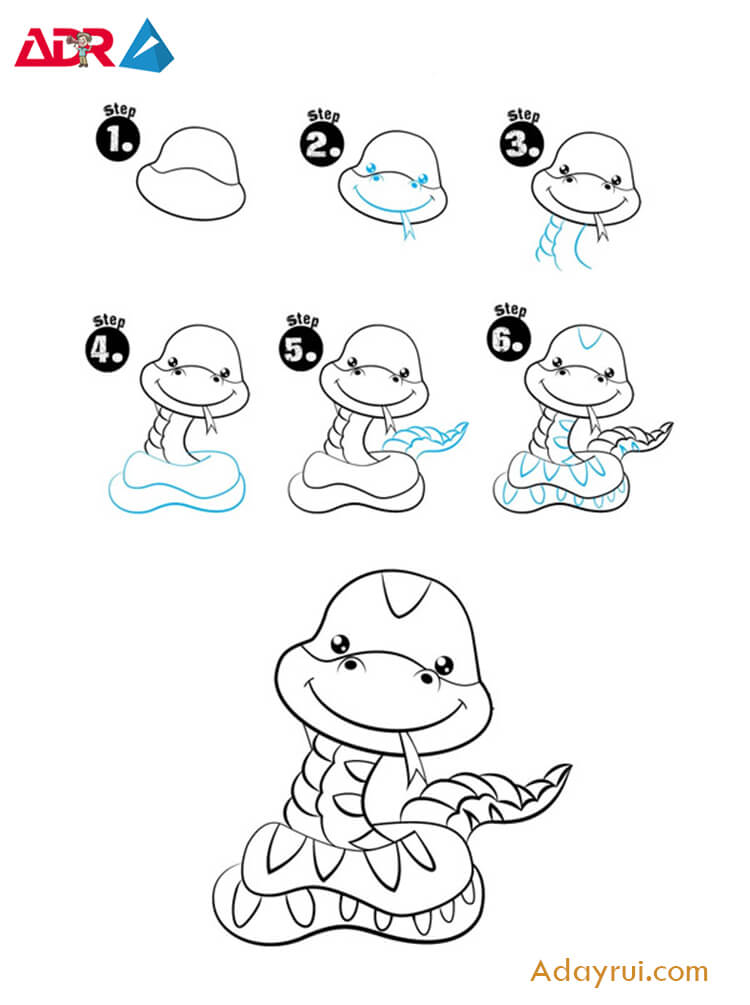 ADR

Step 1.

Step 2.

Step 3.

Step 4.

Step 5.

Step 6.

Adayrui.com