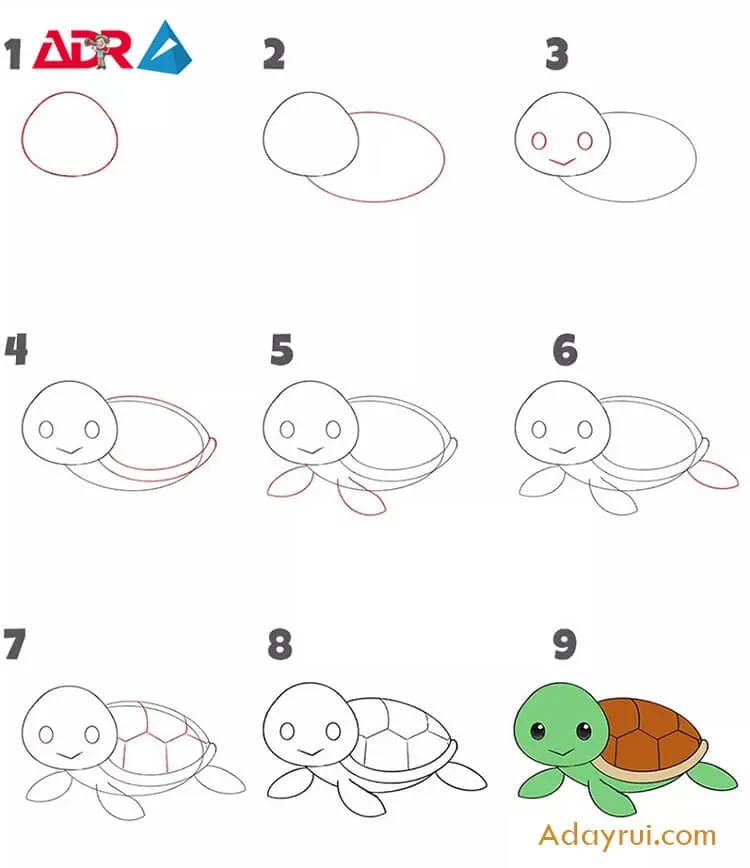 1 ADR

2

3

4

5

6

7

8

9

Adayrui.com