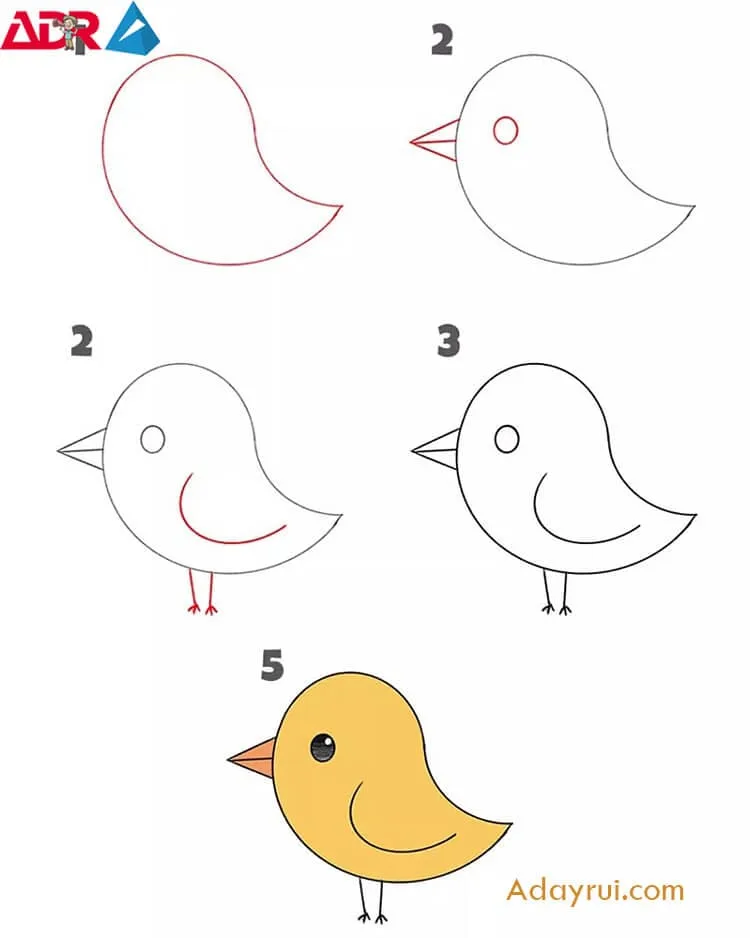 ADR

2

2

3

5

Adayrui.com