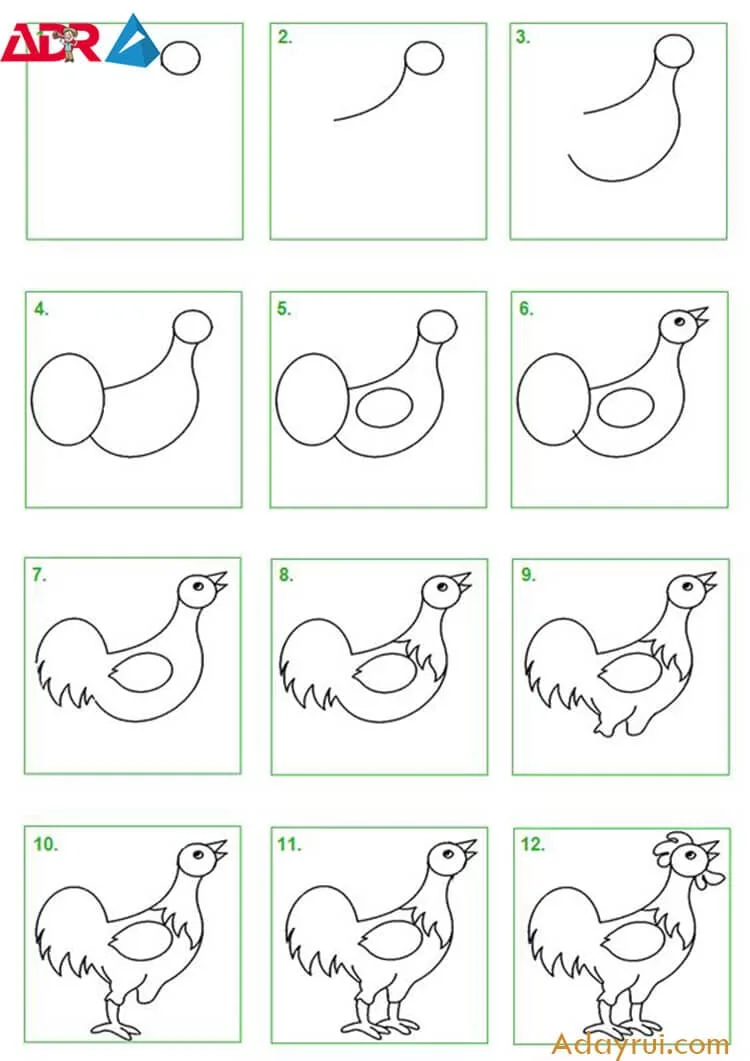 ADR

2.

3.

4.

5.

6.

7.

8.

9.

10.

11.

12.

Adayrui.com