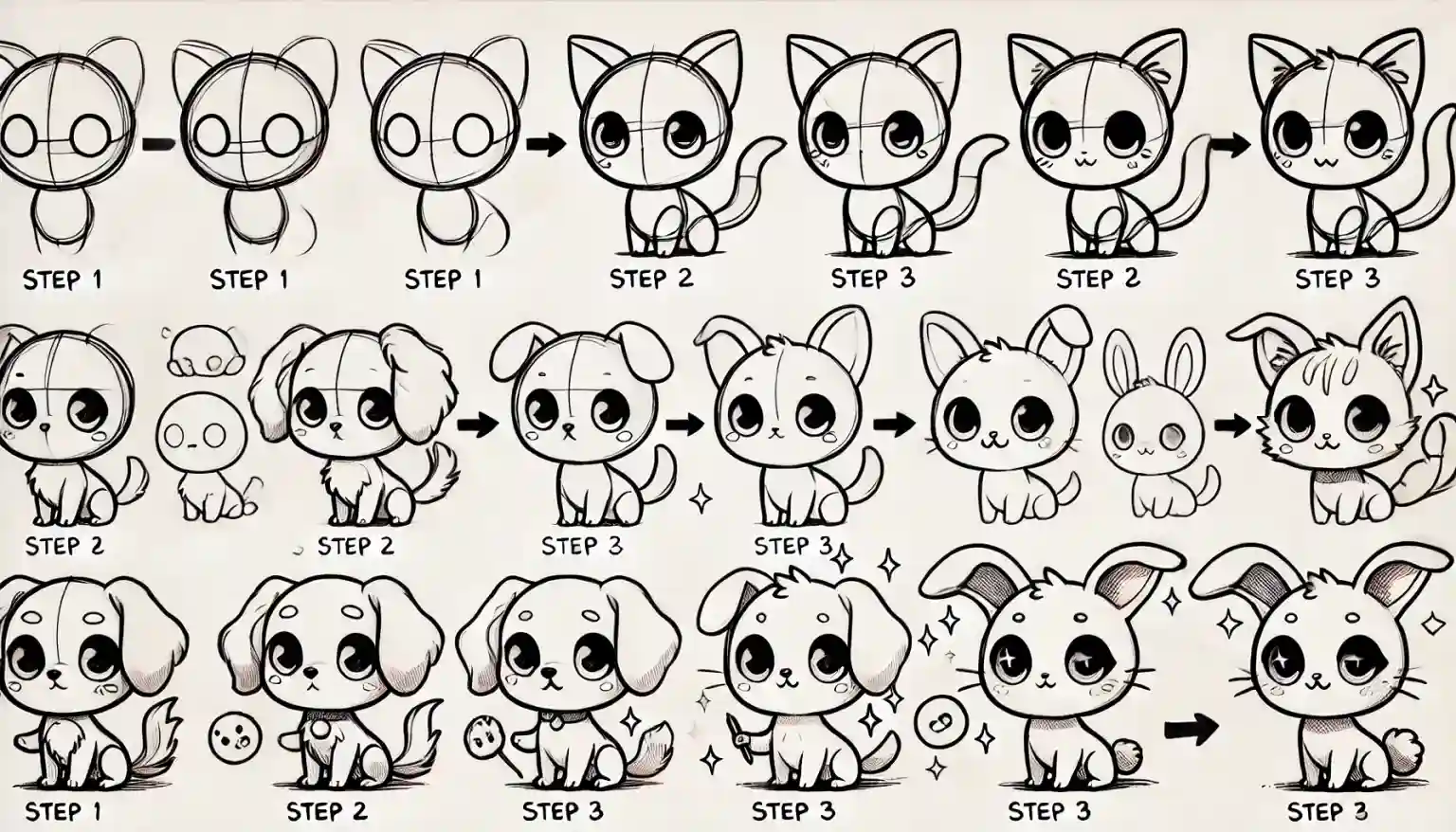 STEP 1 STEP 1 STEP 1 STEP 2 STEP 3 STEP 2 STEP 3

STEP 2 STEP 2 STEP 3 STEP 3

STEP 1 STEP 2 STEP 3 STEP 3 STEP 3 STEP 3