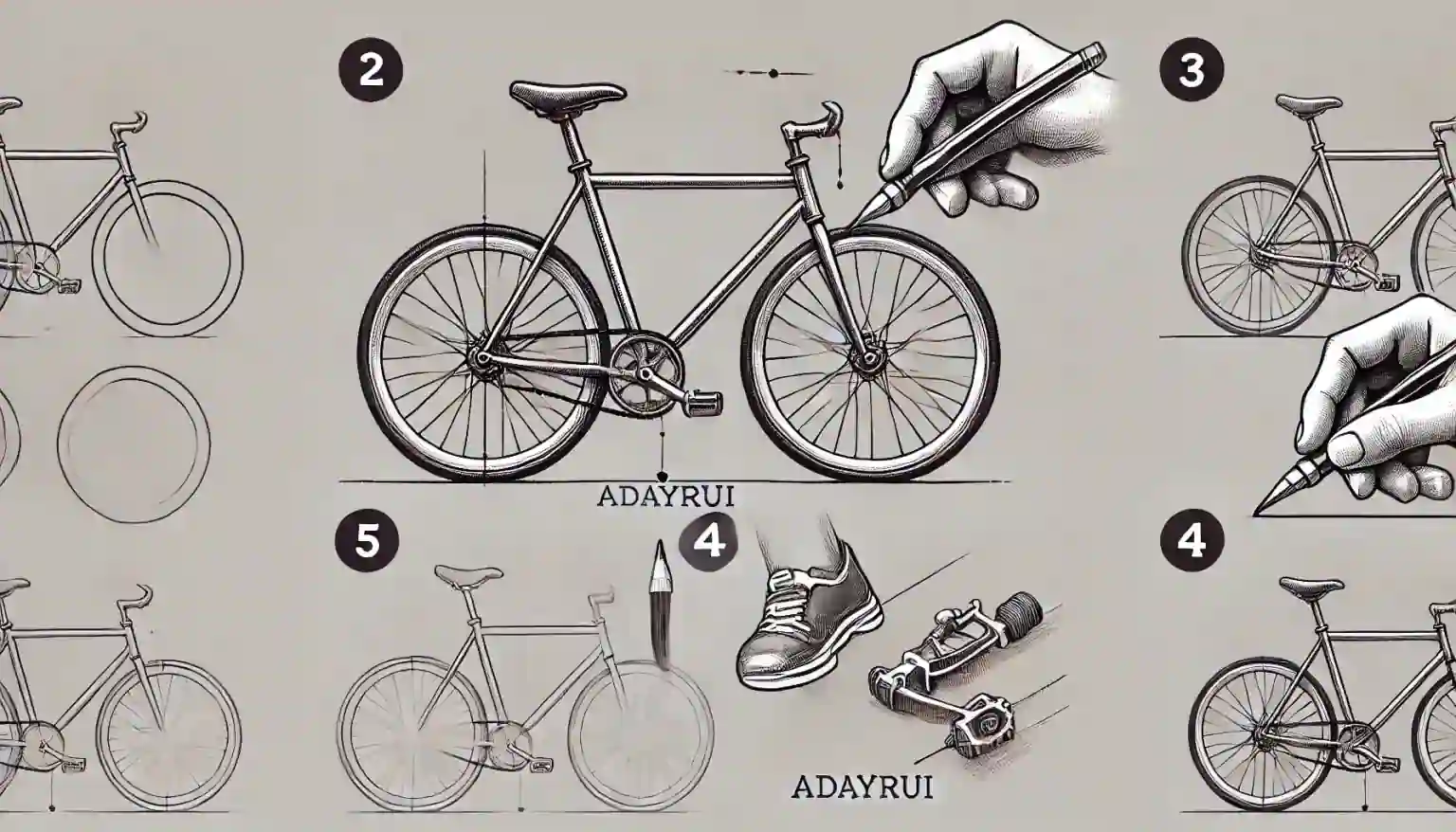 2

3

ADAYRUI

5

4

4

ADAYRUI