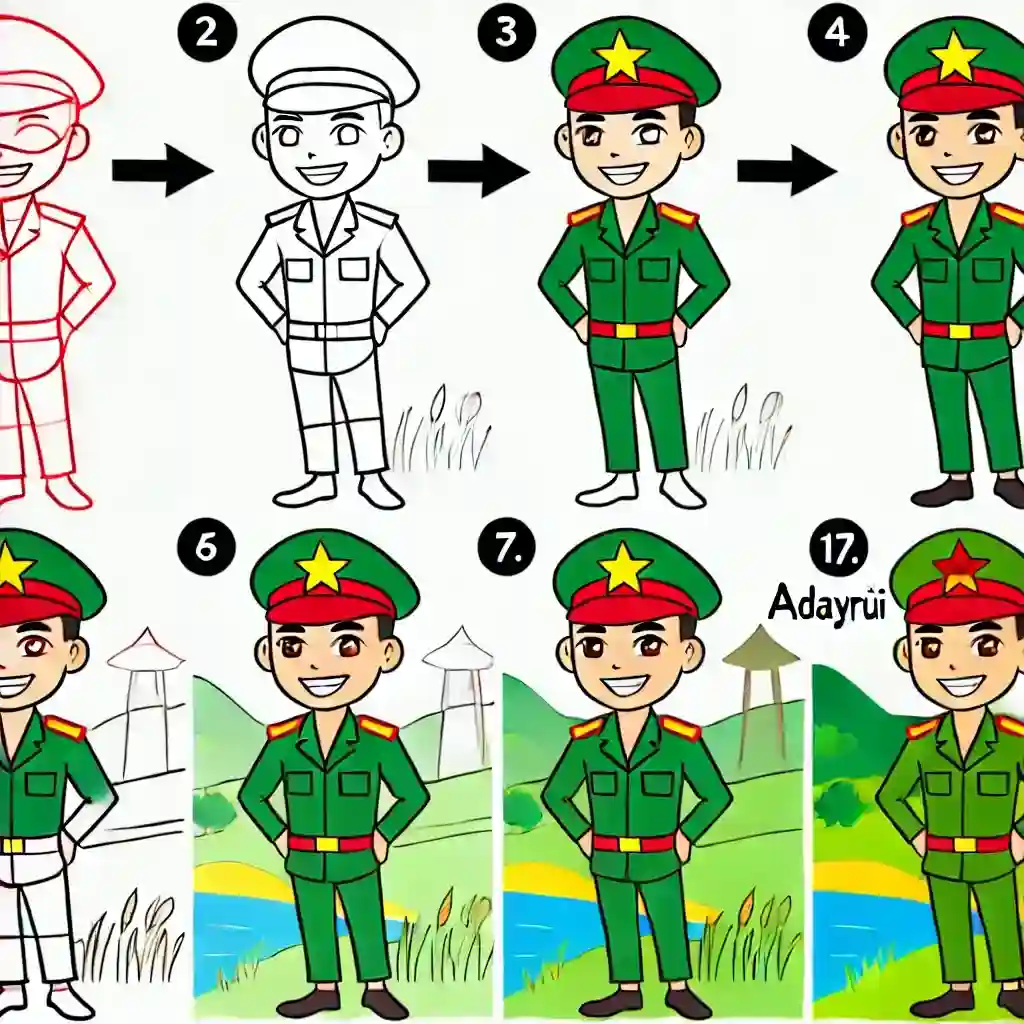 2

3

4

6

7.

17.

Adayrüi